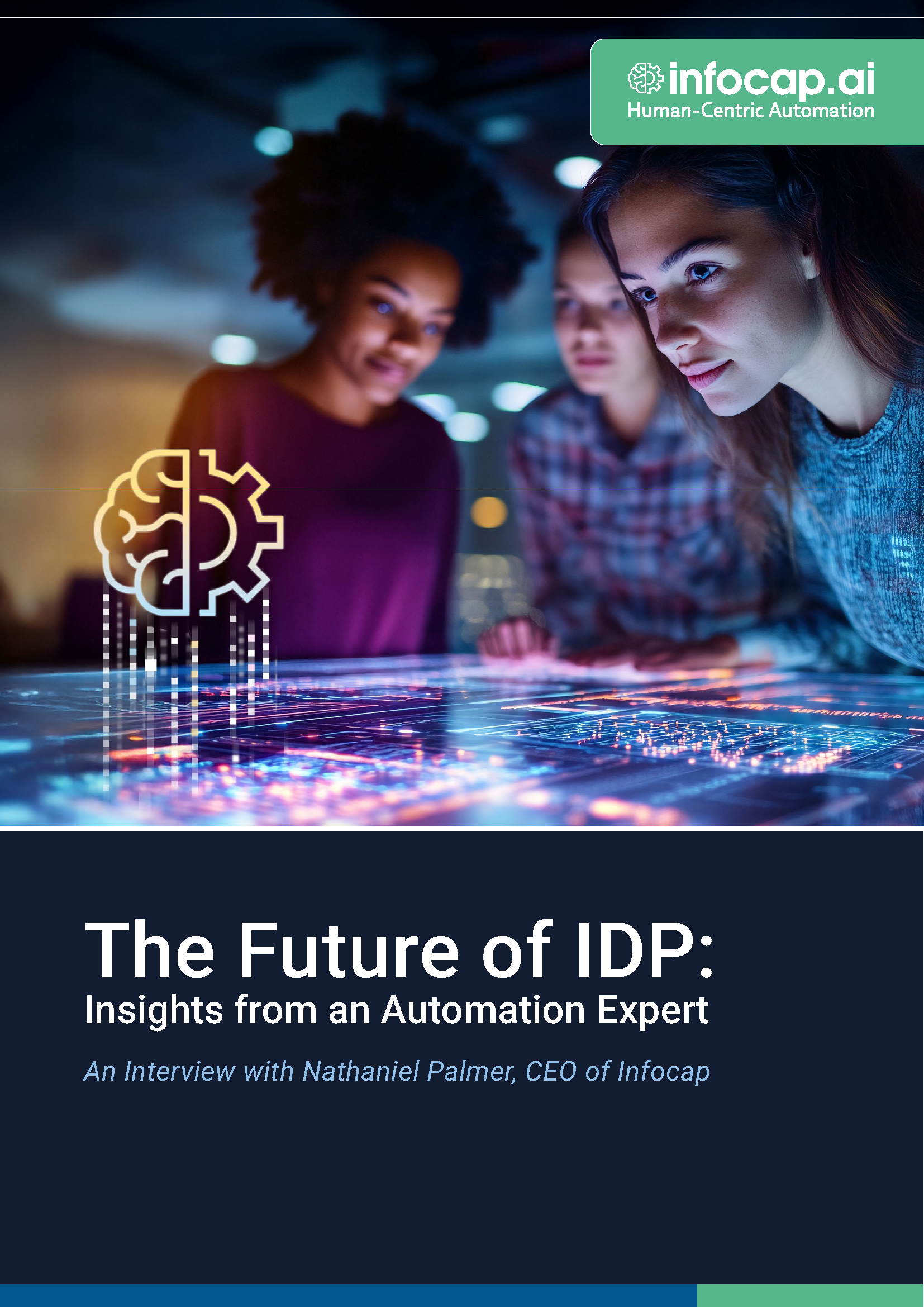 infocap.ai
Human-Centric Automation

The Future of IDP:
Insights from an Automation Expert

An Interview with Nathaniel Palmer, CEO of Infocap