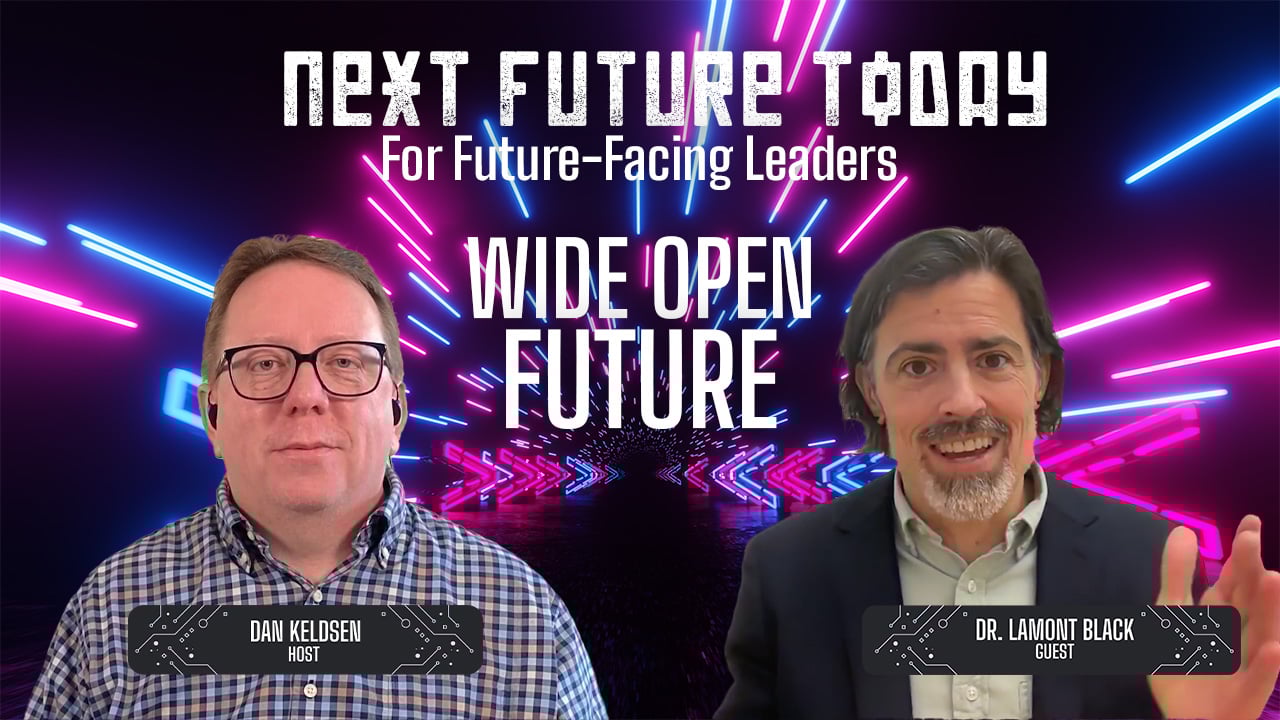 NEXT FUTURE TODAY
For Future-Facing Leaders

WIDE OPEN FUTURE

DAN KELDSEN
HOST

DR. LAMONT BLACK
GUEST